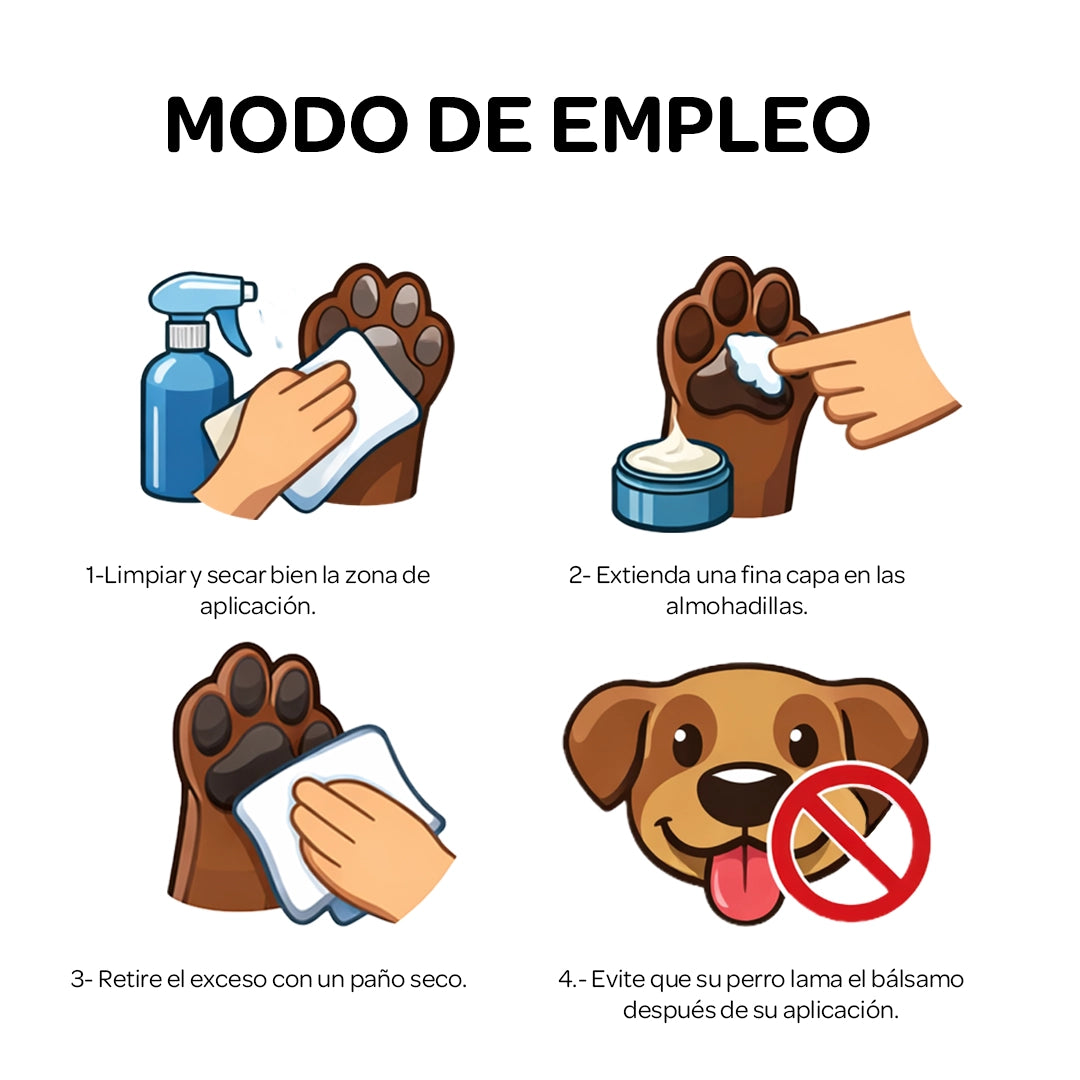 MODO DE EMPLEO

1-Limpiar y secar bien la zona de aplicación.

2- Extienda una fina capa en las almohadillas.

3- Retire el exceso con un paño seco.

4.- Evite que su perro lama el bálsamo después de su aplicación.